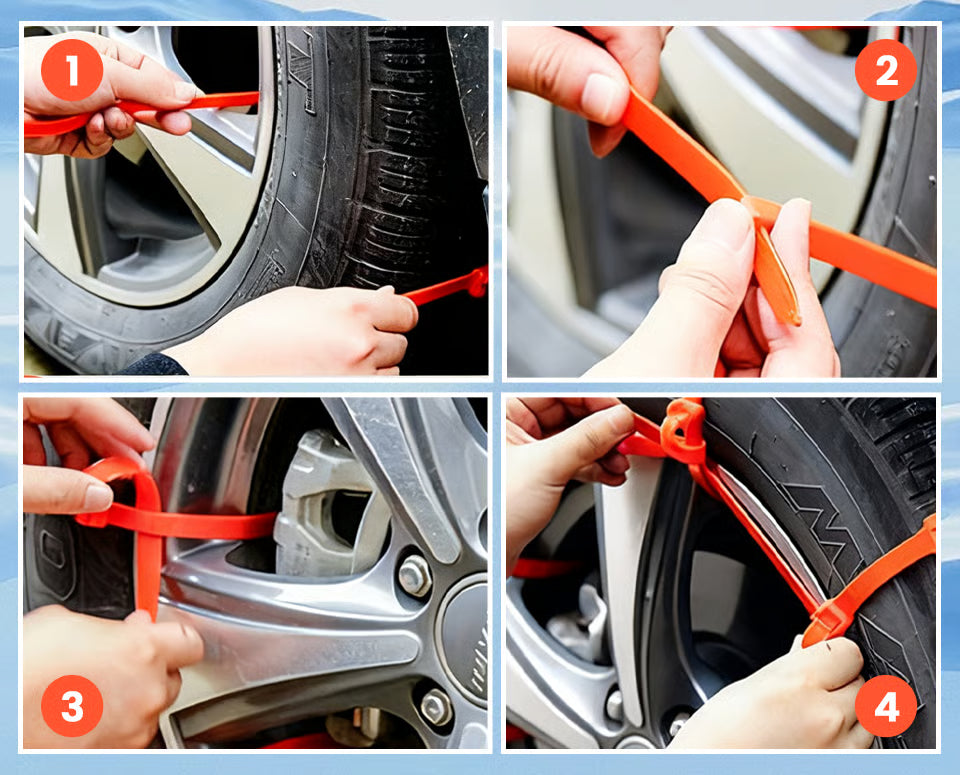 1
2
3
4