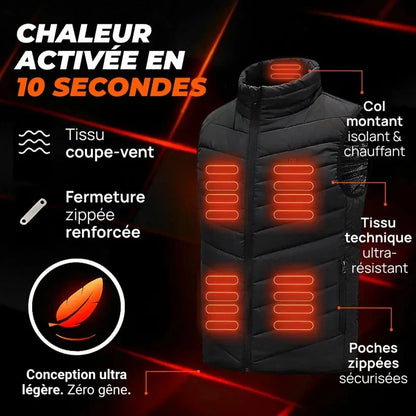 CHALEUR ACTIVÉE EN 10 SECONDES

Tissu coupe-vent

Fermeture zippée renforcée

Conception ultra légère. Zéro gêne.

Col montant isolant & chauffant

Tissu technique ultra-résistant

Poches zippées sécurisées